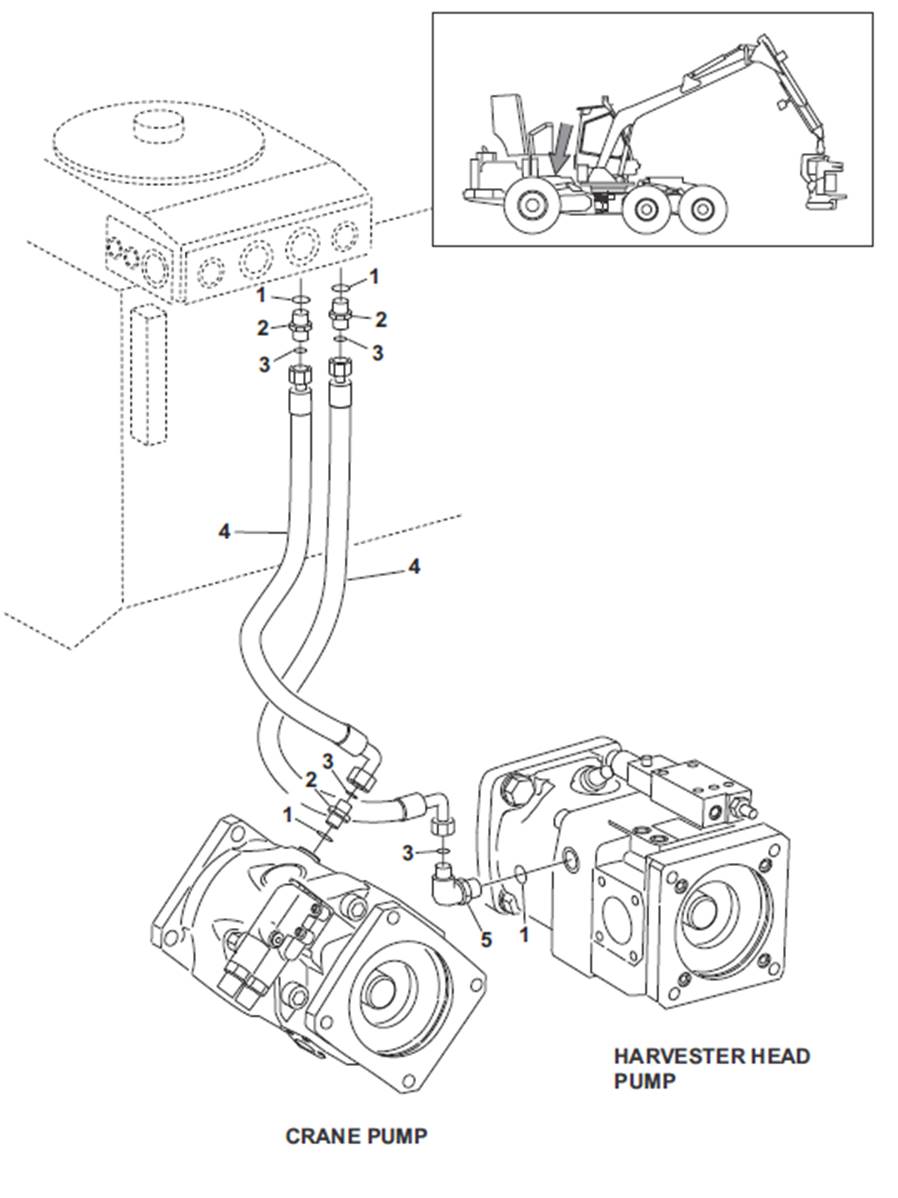 1
1
2
2
3
3
4
4
3
2
1
3
5
1

HARVESTER HEAD PUMP

CRANE PUMP