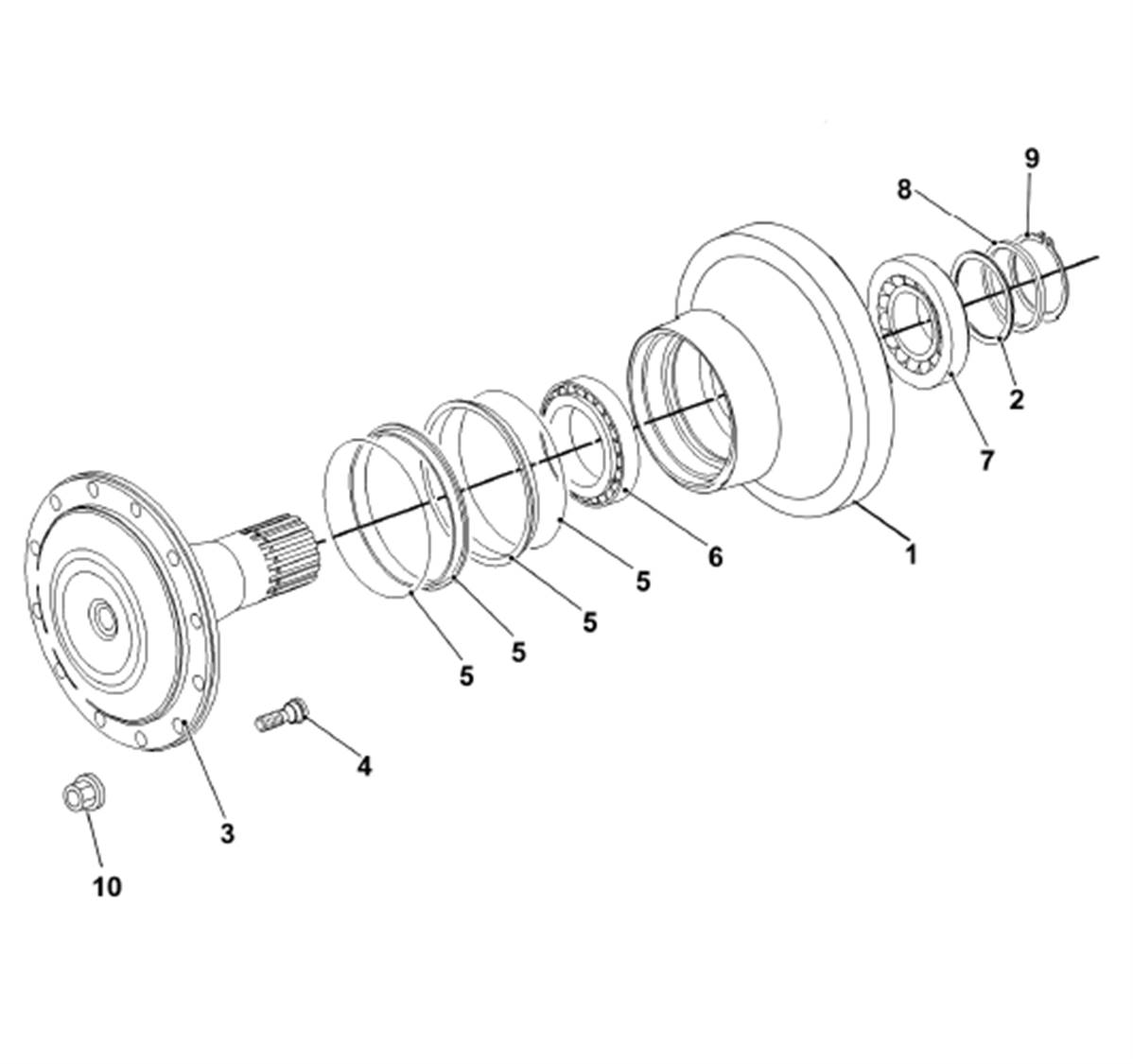 9
8
2
7
1
6
5
5
5
5
4
3
10