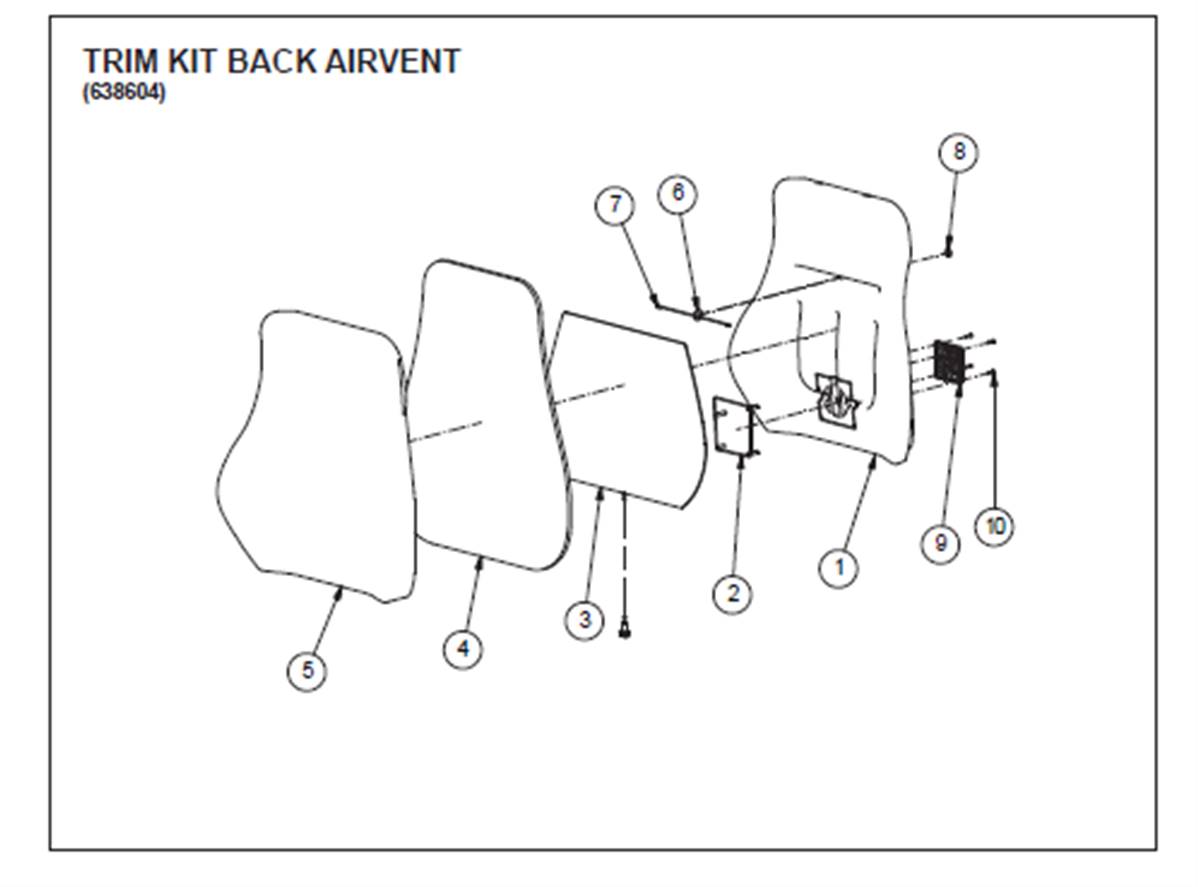 TRIM KIT BACK AIRVENT
(638604)

8
7
6
9
10
1
2
3
4
5