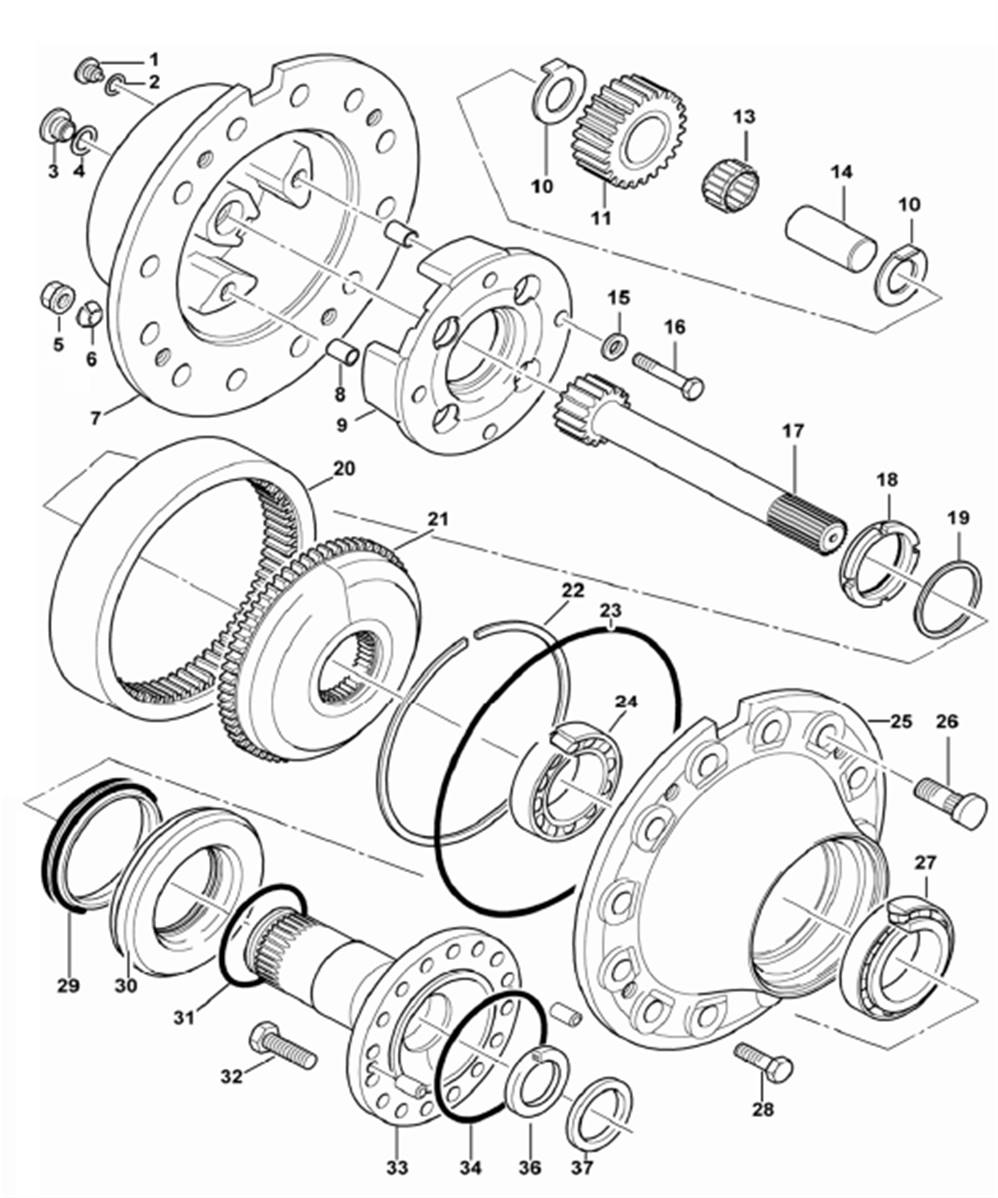 1
2
3
4
5
6
7
8
9
10
11
13
14
10
15
16
17
18
19
20
21
22
23
24
25
26
27
28
29
30
31
32
33
34
36
37