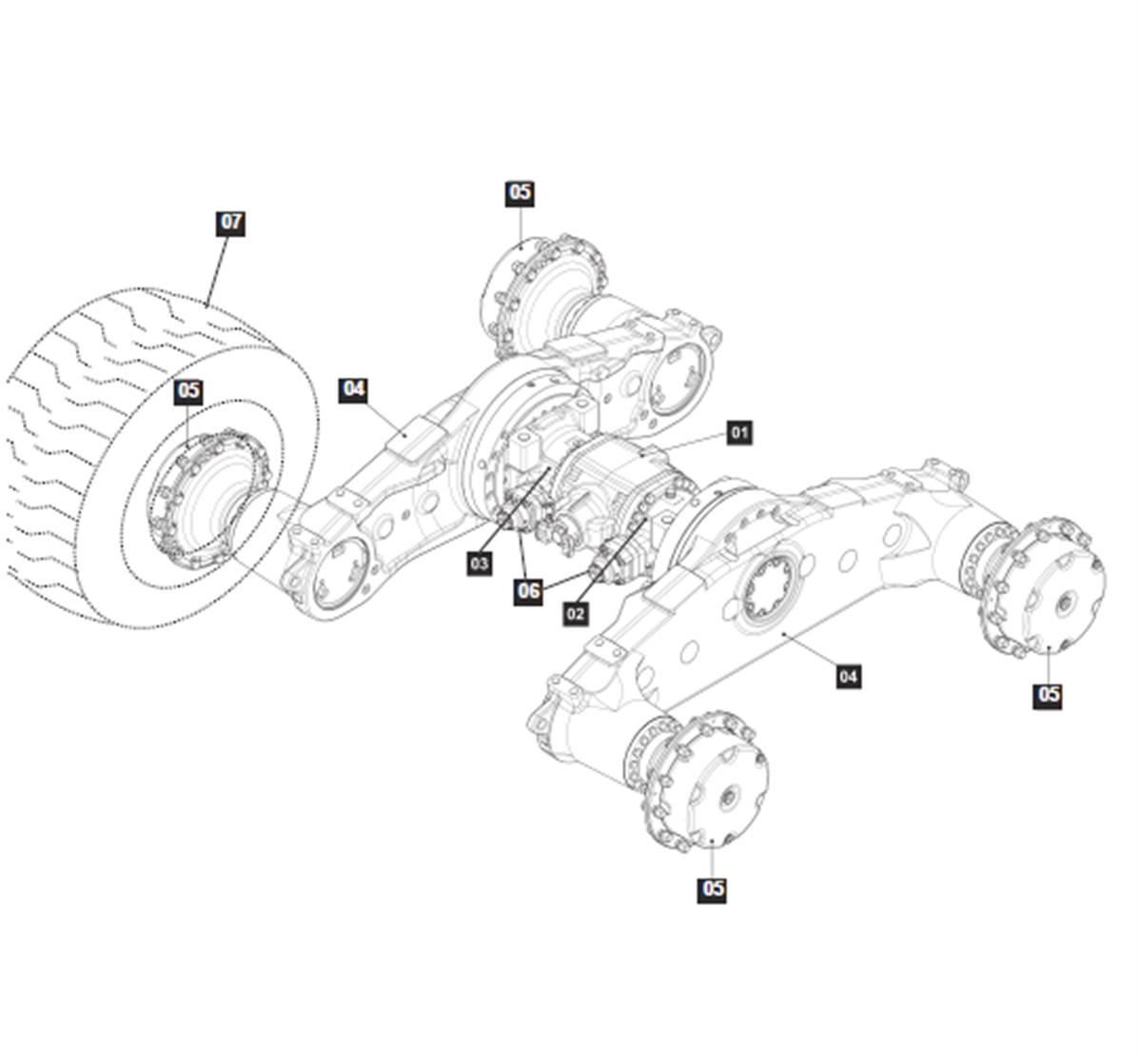 05
07
05
04
01
03
06
02
04
05
05