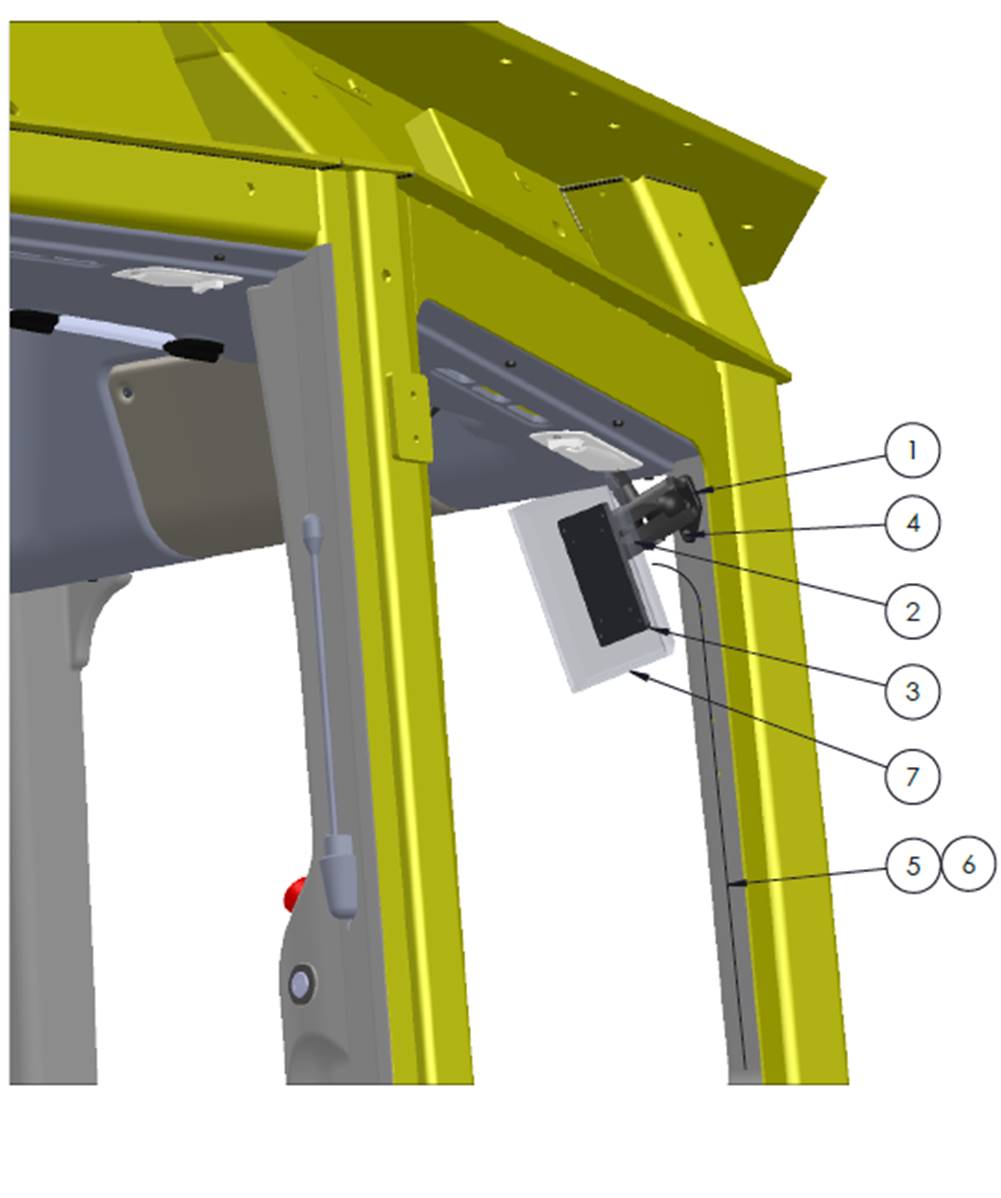 1
4
2
3
7
5 6