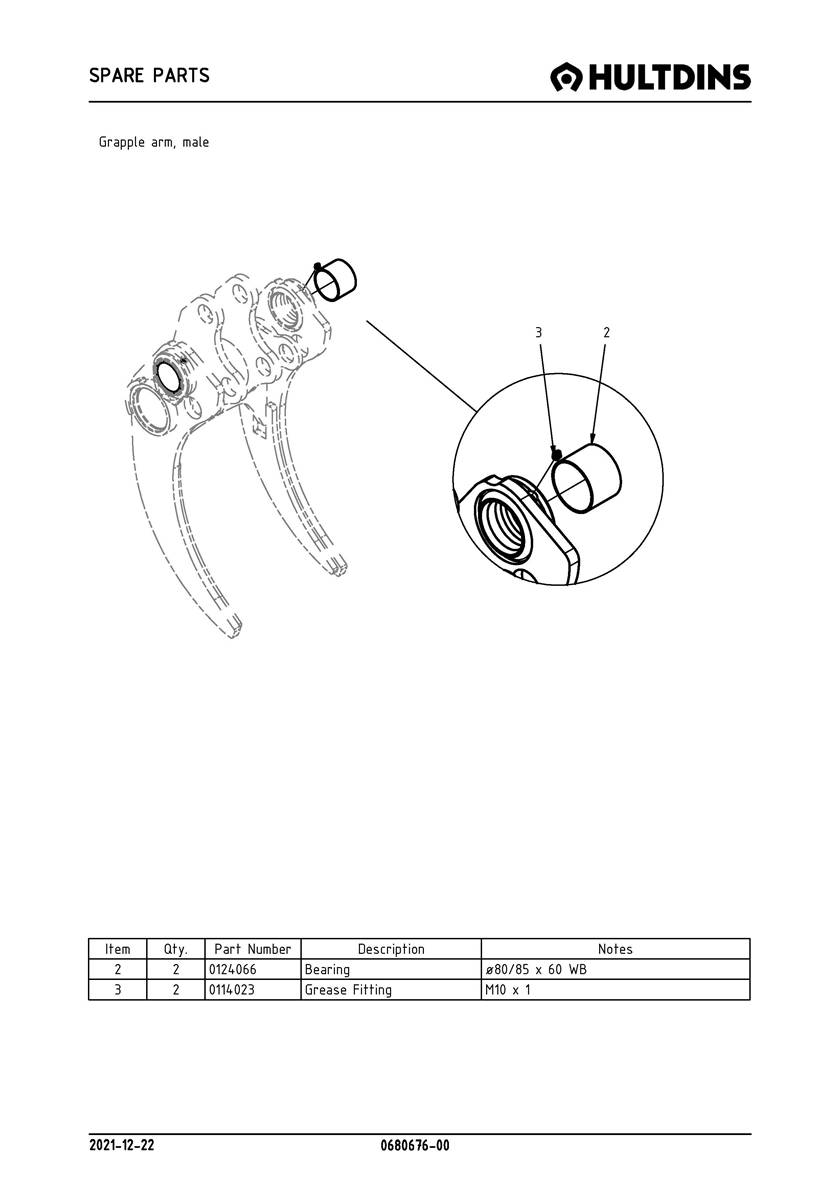 SPARE PARTS

HULTDINS

Grapple arm, male

3

2

| Item | Qty. | Part Number | Description | Notes |
|---|---|---|---|---|
| 2 | 2 | 0124066 | Bearing | ø80/85 x 60 WB |
| 3 | 2 | 0114023 | Grease Fitting | M10 x 1 |

2021-12-22

0680676-00