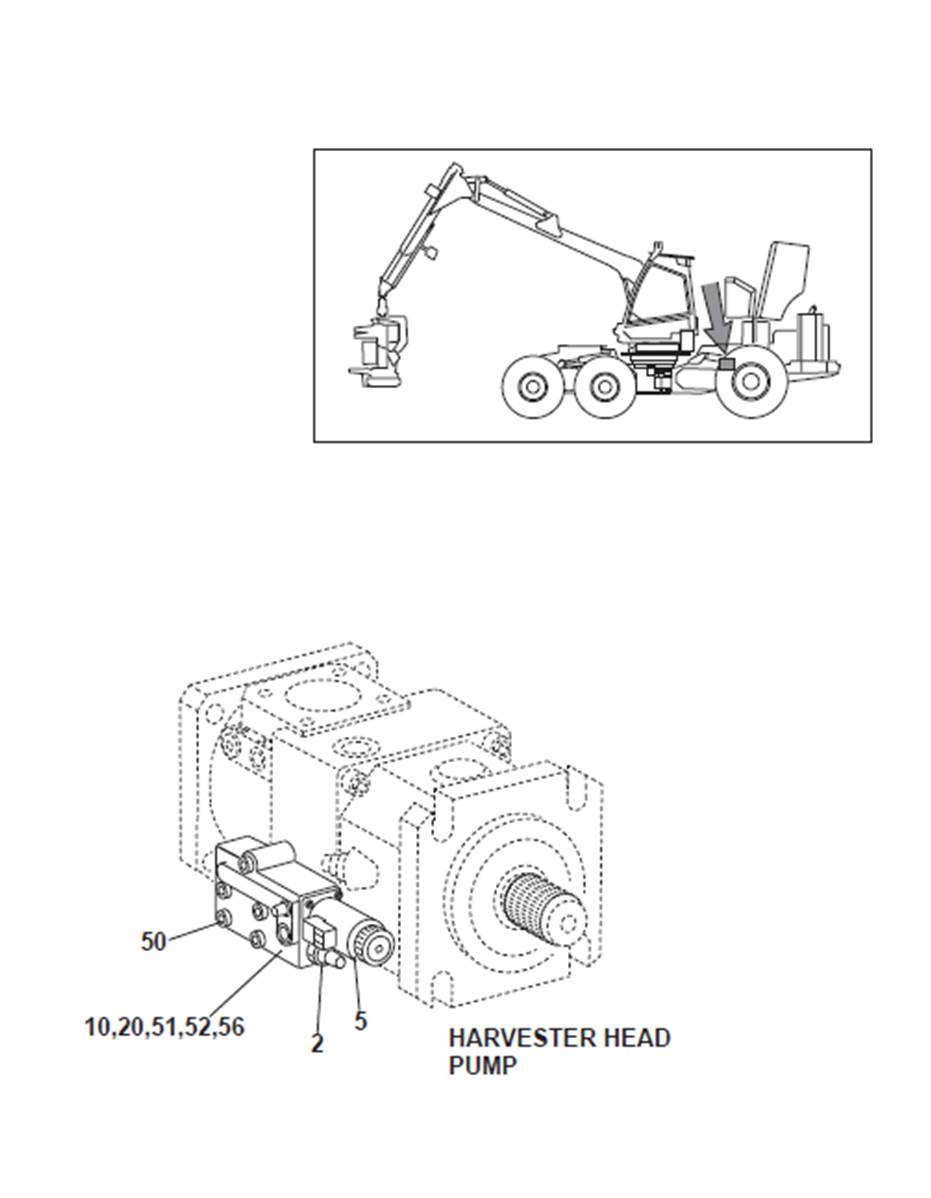 50

10,20,51,52,56

2

5

HARVESTER HEAD
PUMP