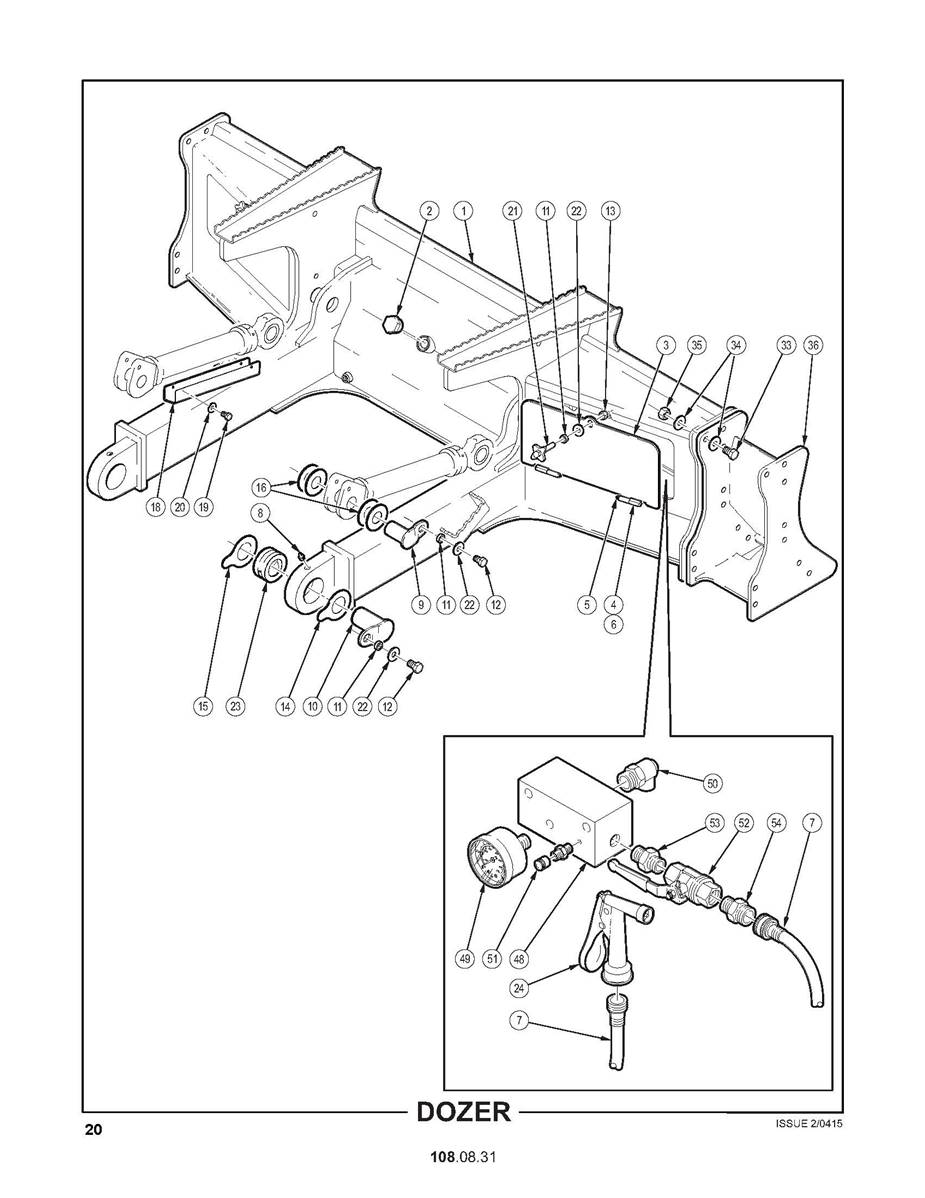 2 1 21 11 22 13
3 35 34 33 36
18 20 19
16
8
9 11 22 12
5 4
6
15 23 14 10 11 22 12
50
53 52 54 7
49 51 48
24
7

20
DOZER
ISSUE 2/0415
108.08.31