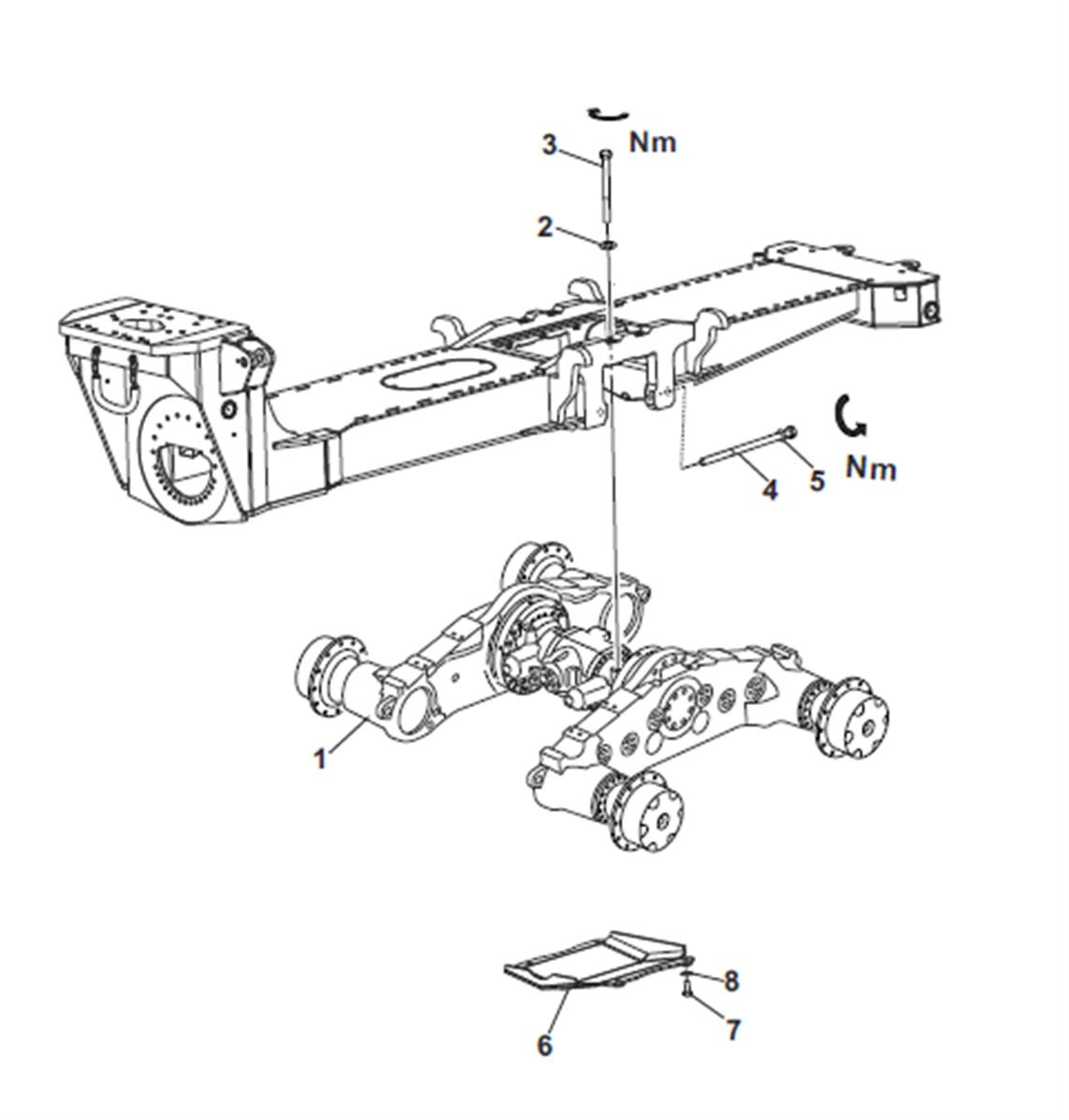 3
Nm
2
4
5
Nm
1
8
7
6