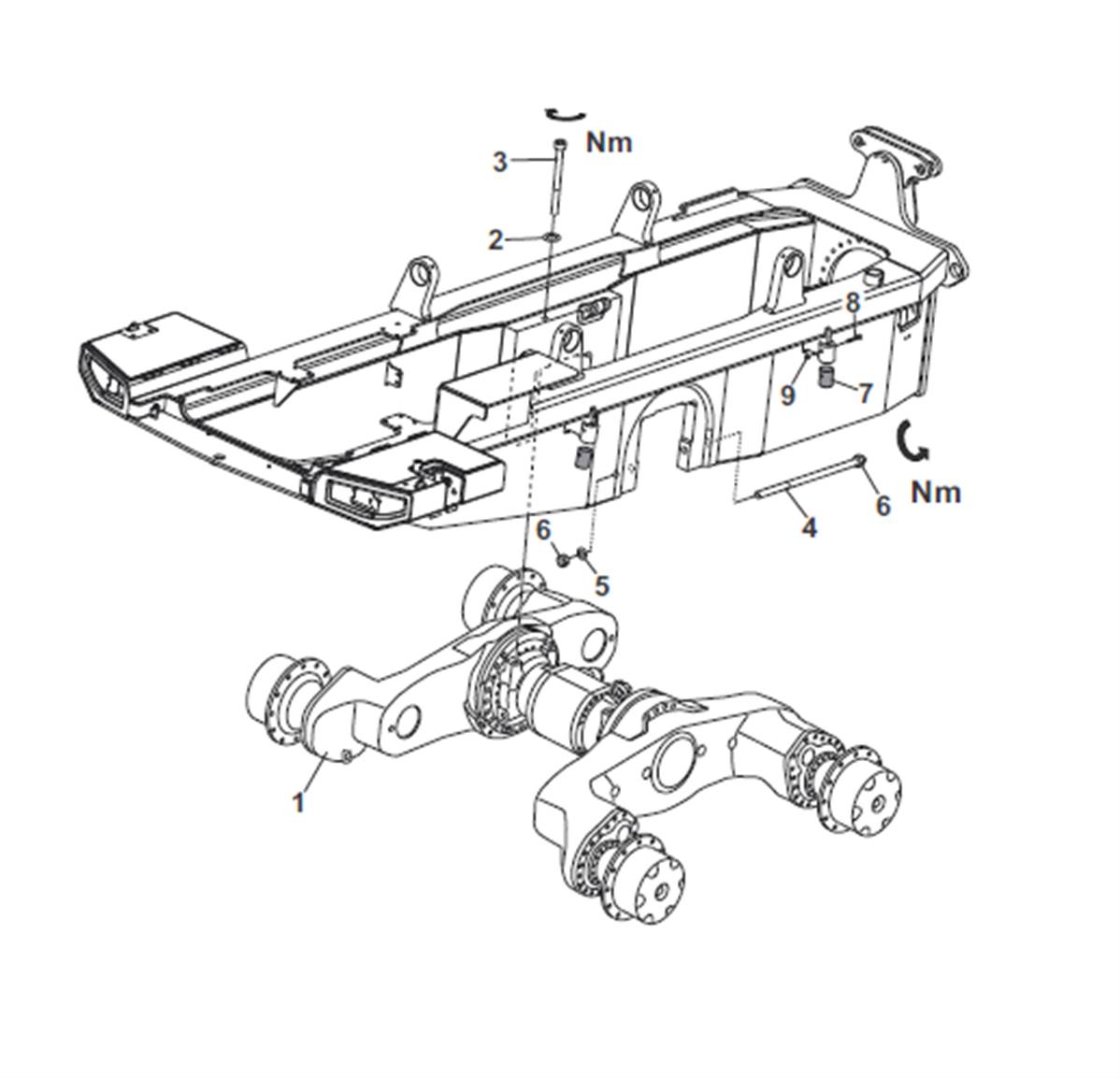 Nm
3
2
8
9
7
Nm
6
4
6
5
1