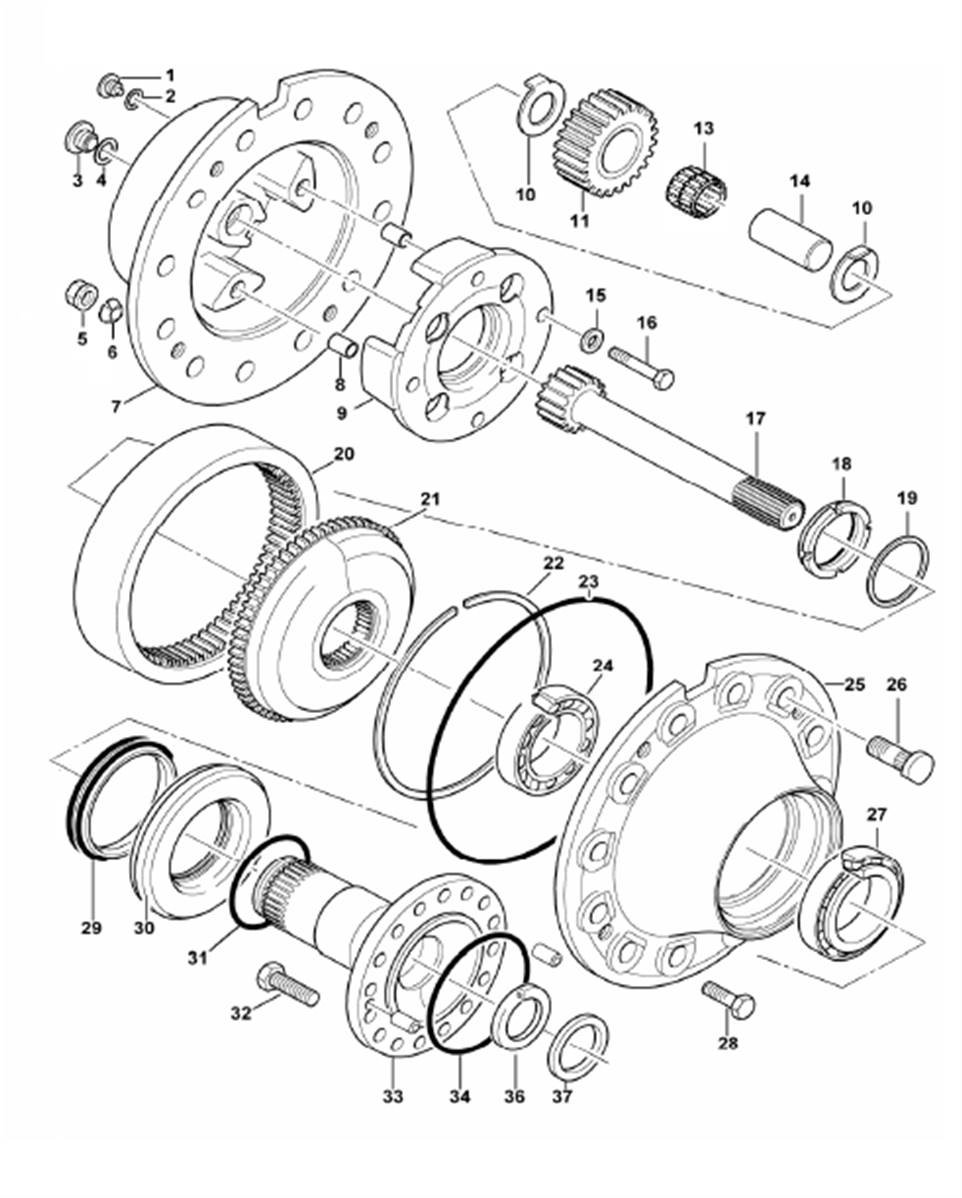 1
2
3
4
5
6
7
8
9
10
11
13
14
10
15
16
17
18
19
20
21
22
23
24
25
26
27
28
29
30
31
32
33
34
36
37