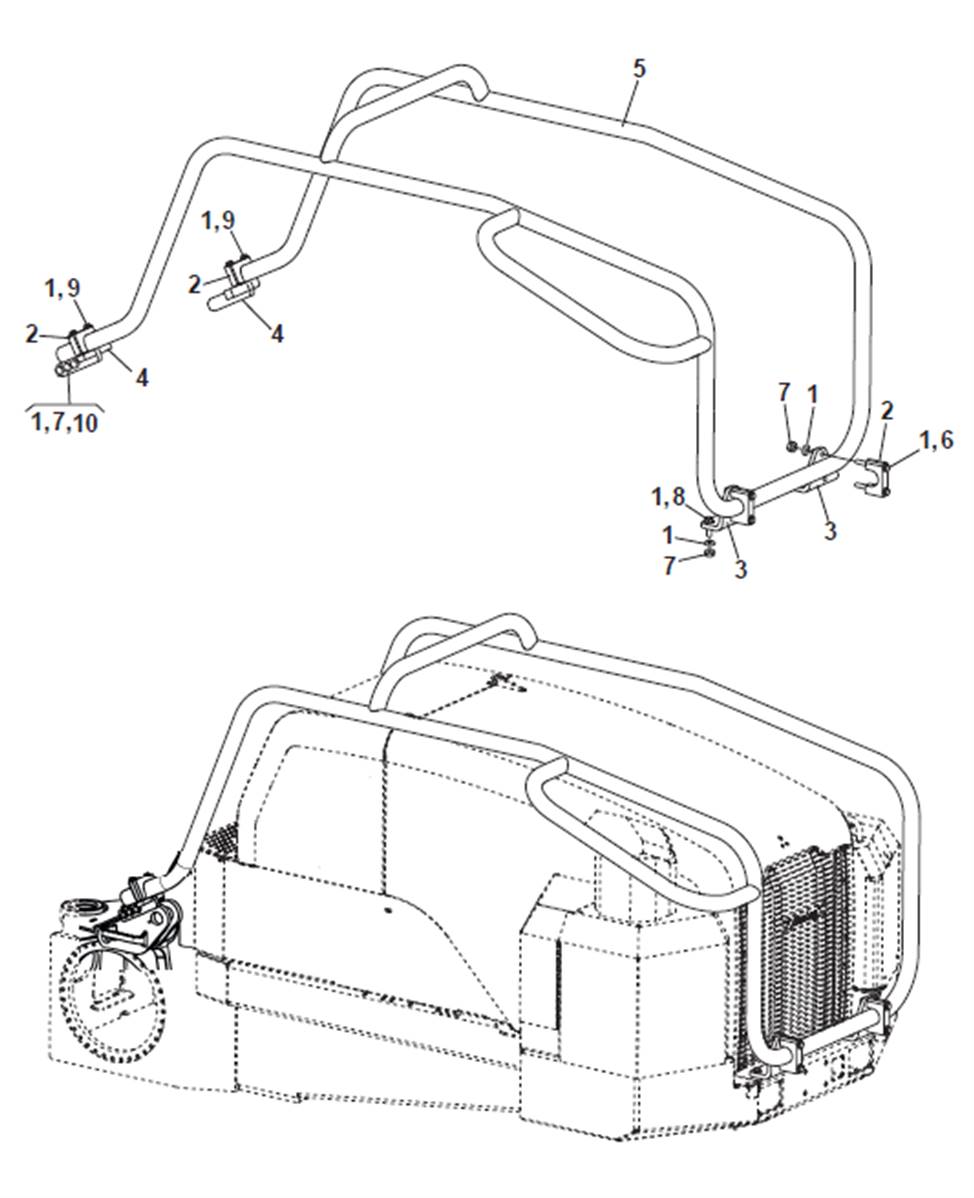 5

1,9
2
4

1,9
2
4
1,7,10

7
1
2
1,6
1,8
3
1
7
3