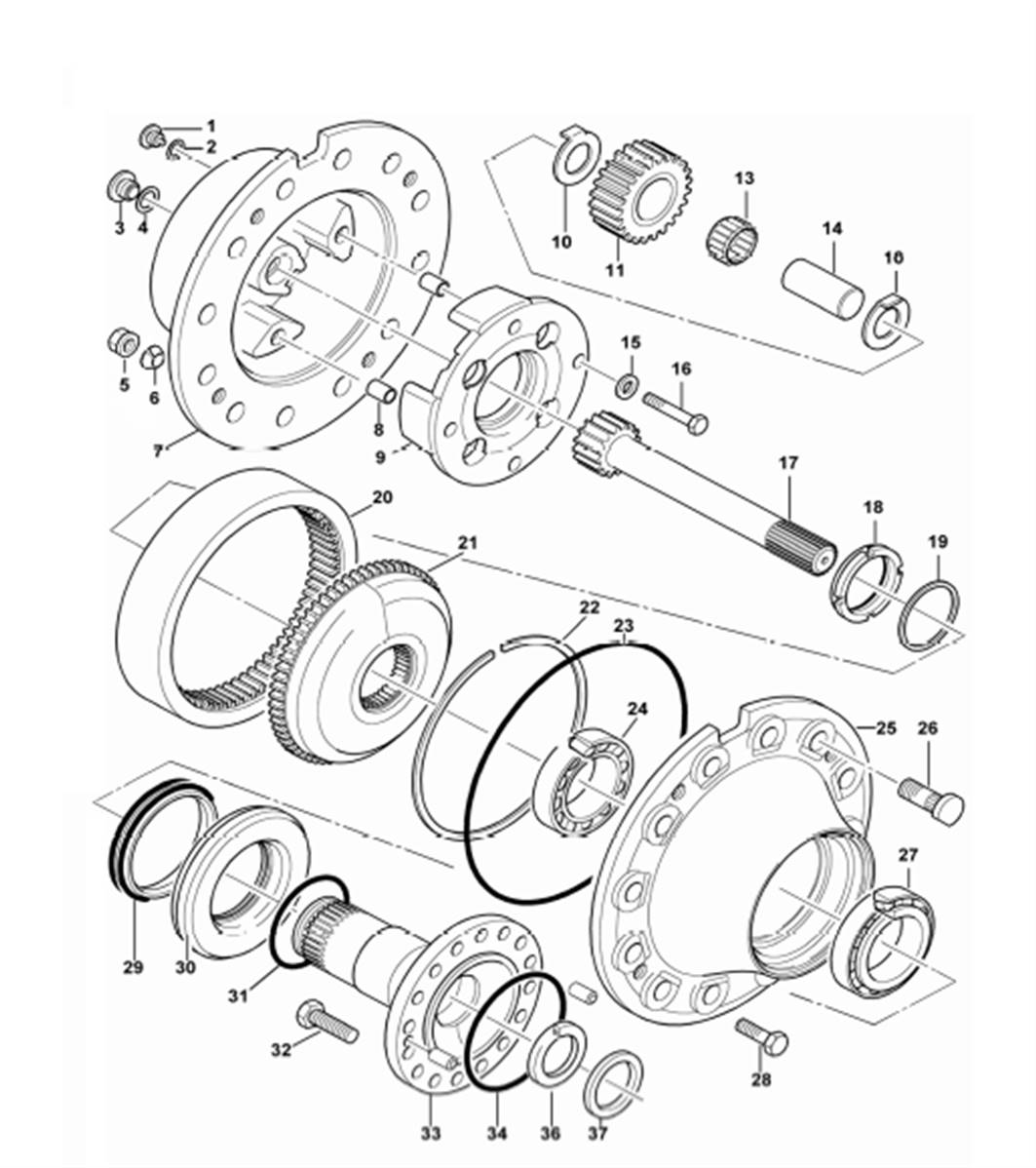 1
2
3
4
5
6
7
8
9
10
11
13
14
10
15
16
17
18
19
20
21
22
23
24
25
26
27
28
29
30
31
32
33
34
36
37