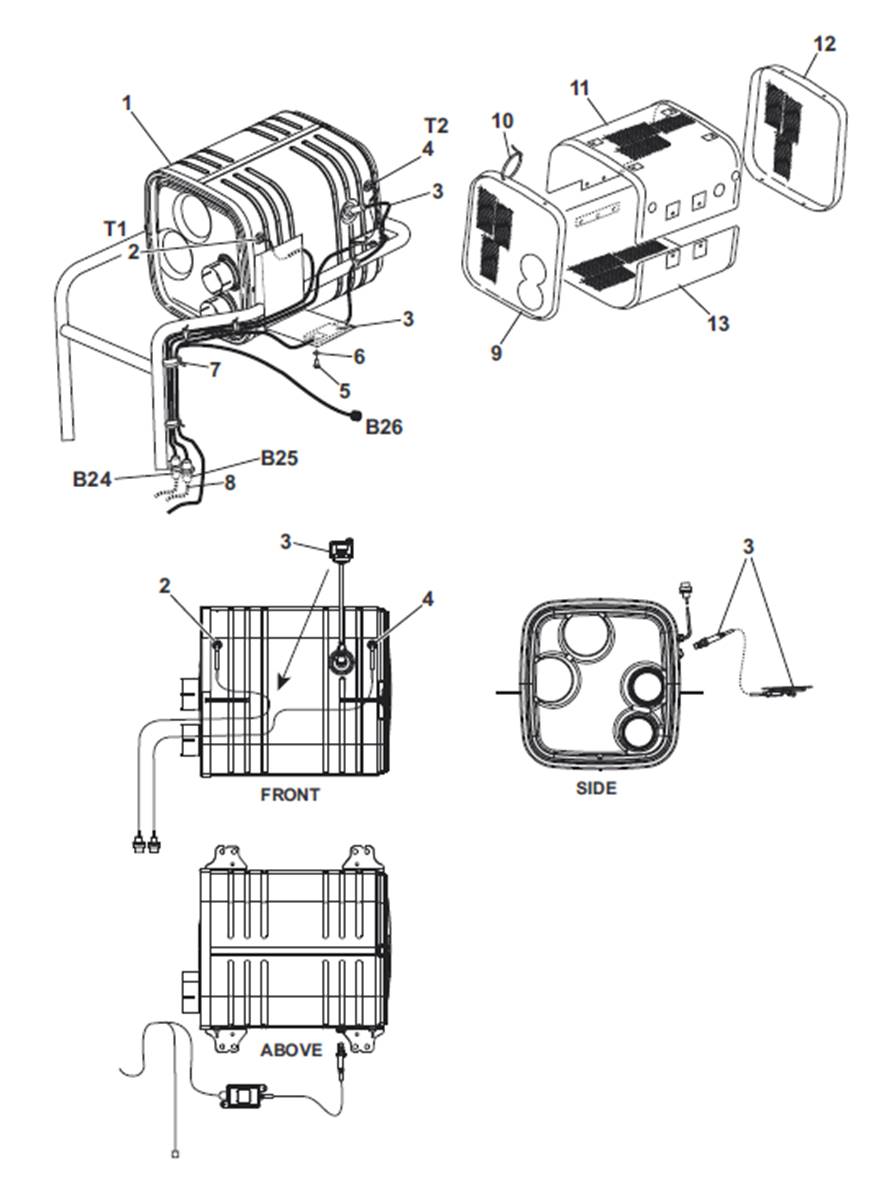 1
T2
4
3
T1
2
3
6
5
7
B26
B25
B24
8
10
11
12
9
13
3
2
4
FRONT
3
SIDE
ABOVE