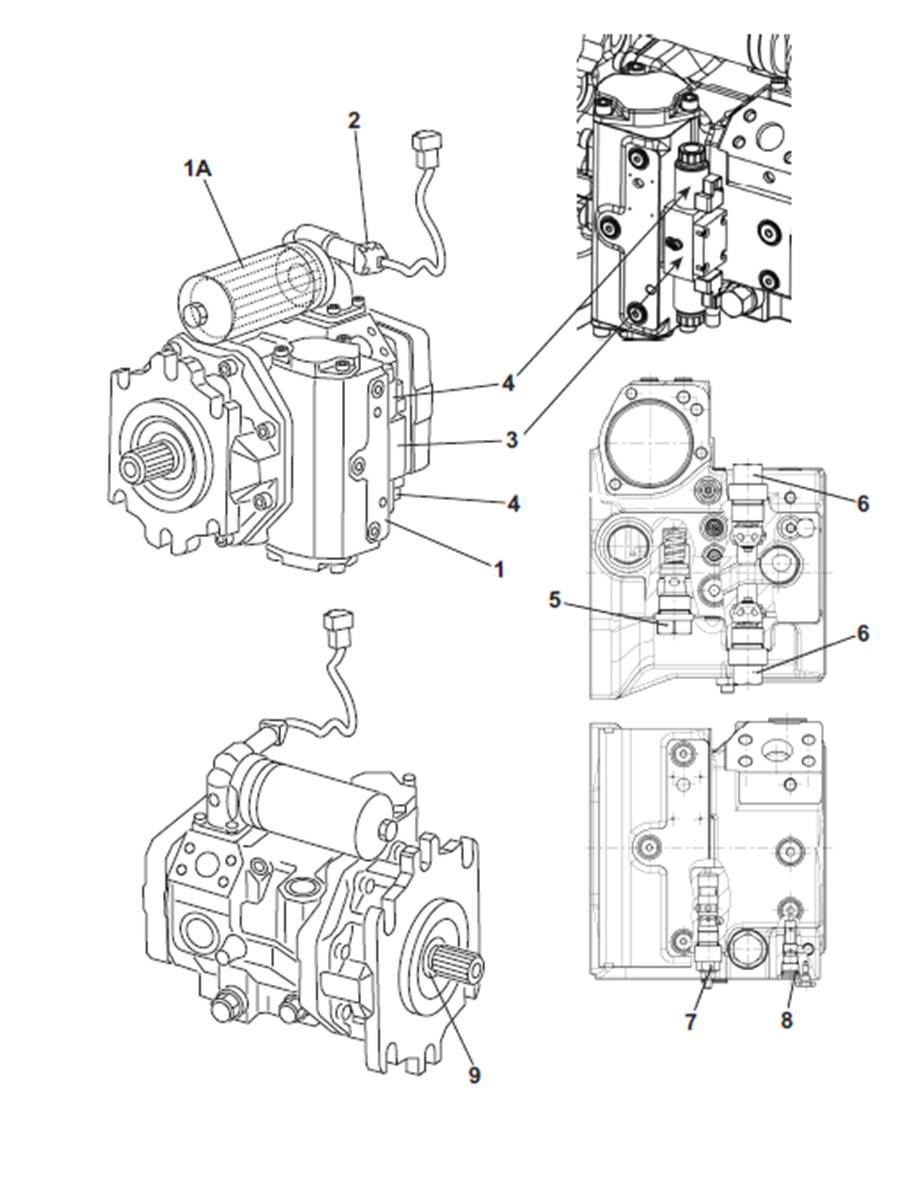 2
1A
4
3
4
1
6
5
6
7
8
9