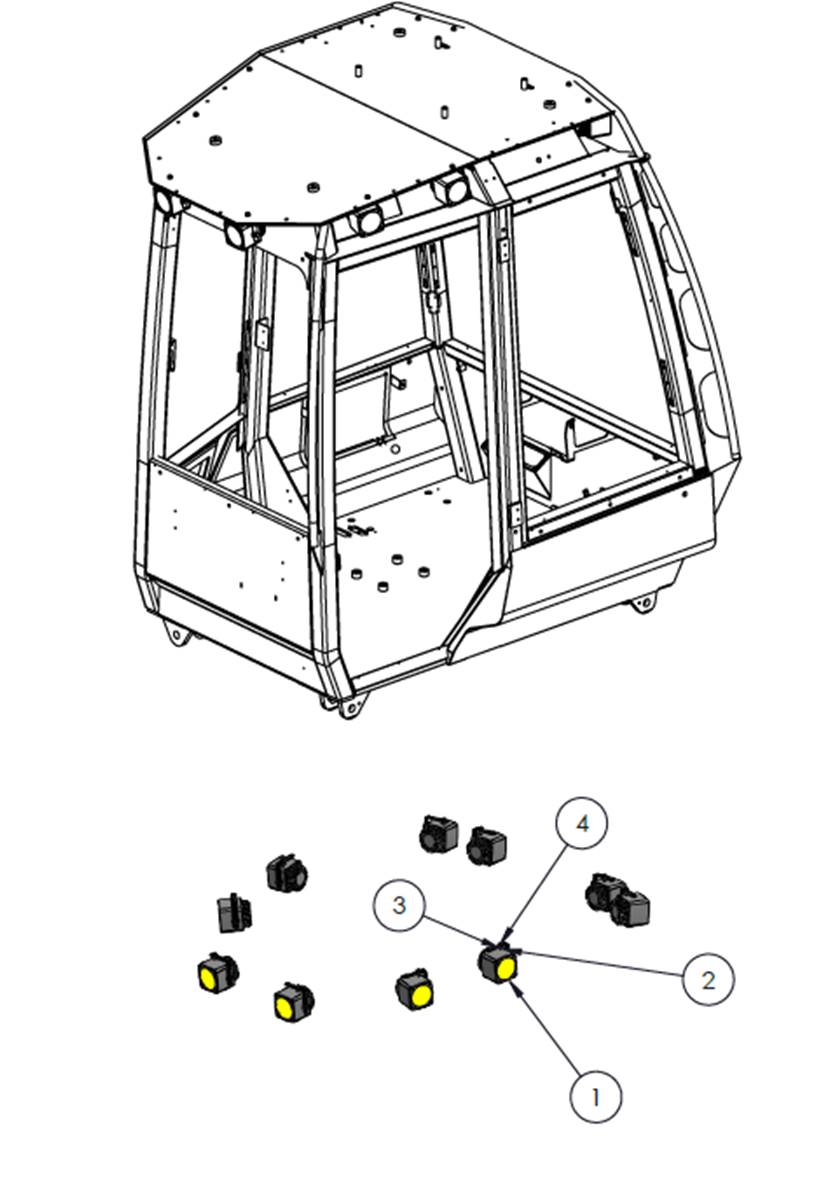 4
3
2
1