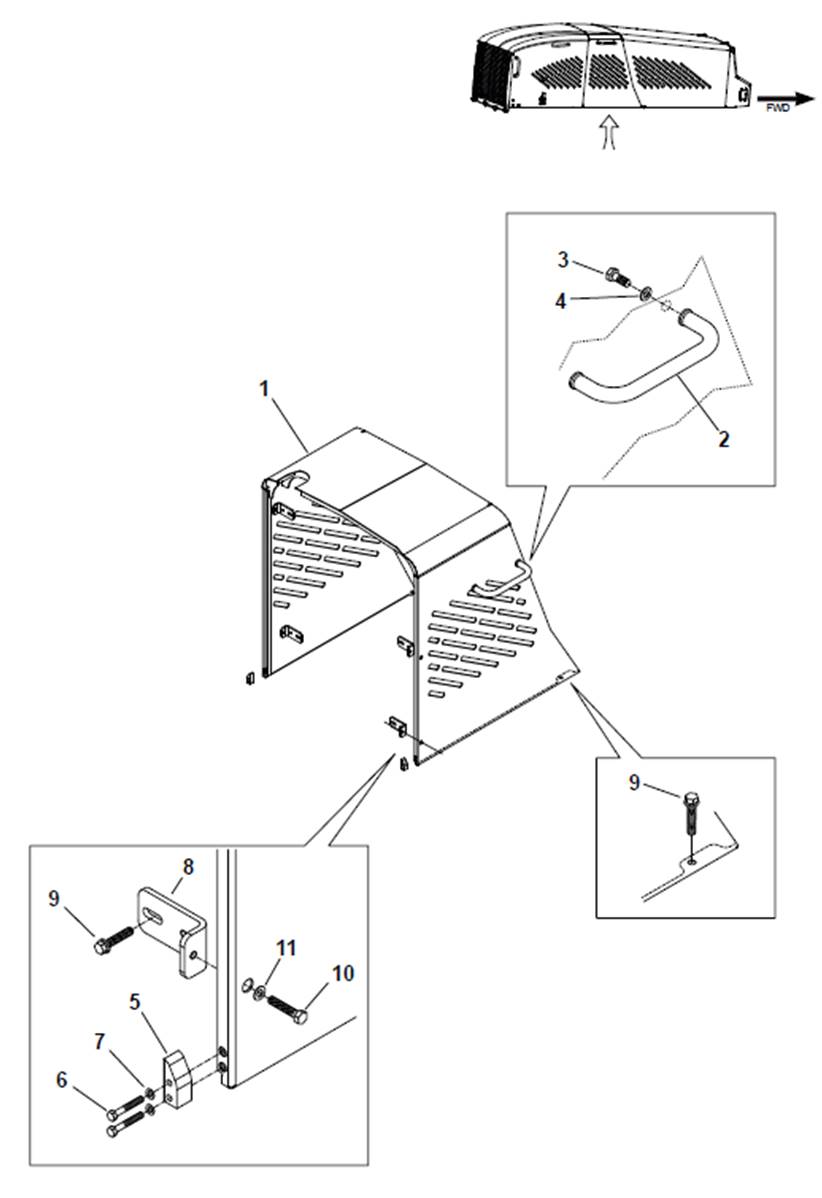 FWD

3
4
2
1
9
8
9
11
10
5
7
6