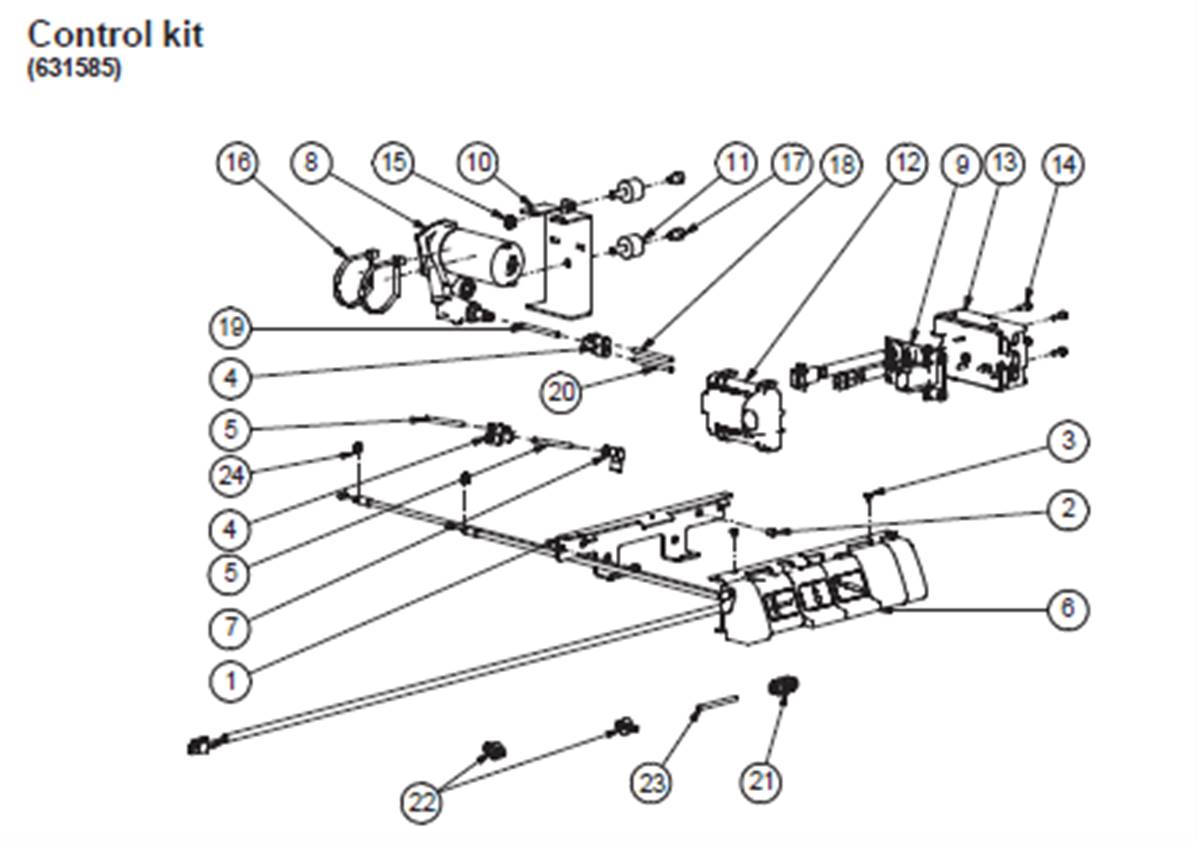 Control kit
(631585)

16
8
15
10
11
17
18
12
9
13
14
19
4
20
5
24
4
5
7
1
3
2
6
22
23
21