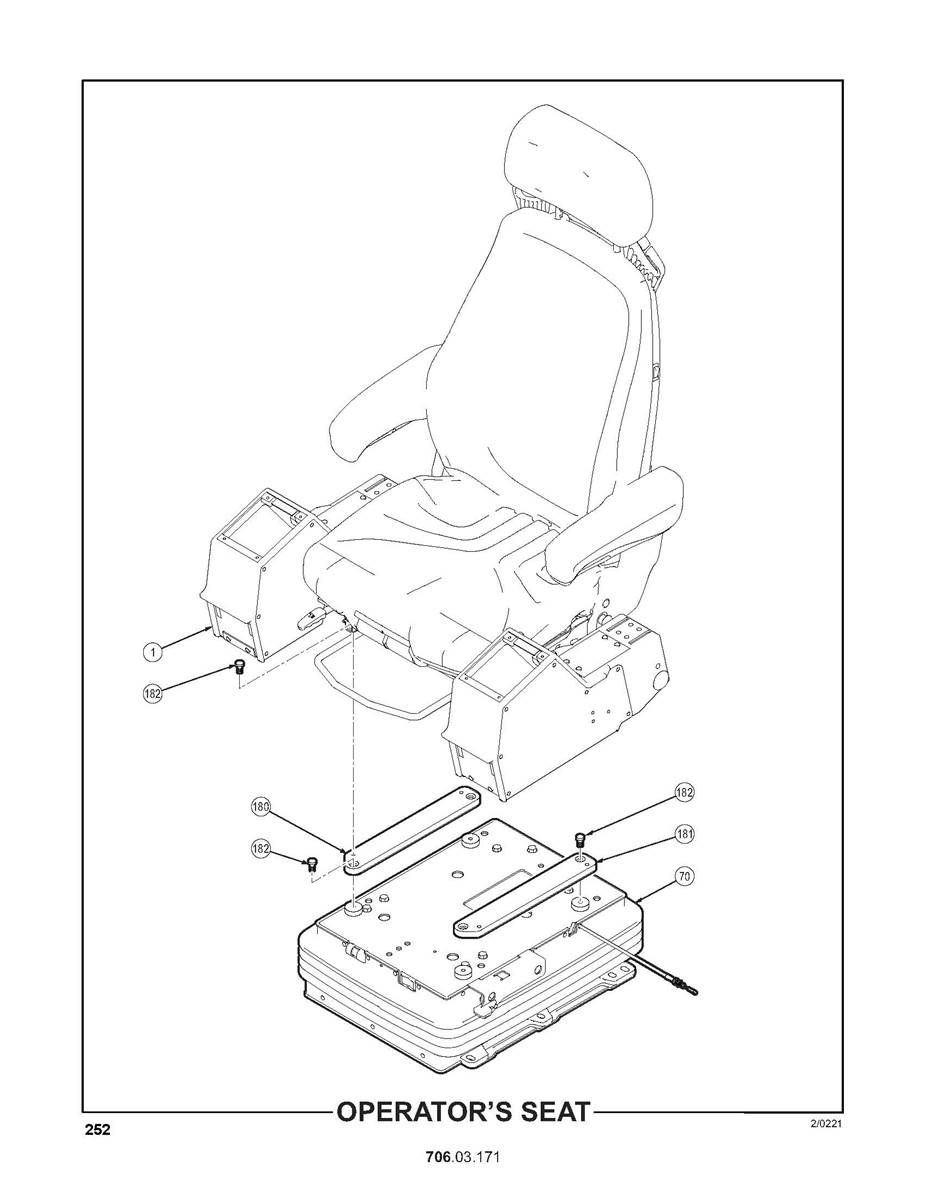 1

182

180

182

182

181

70

OPERATOR'S SEAT

252

2/0221

706.03.171