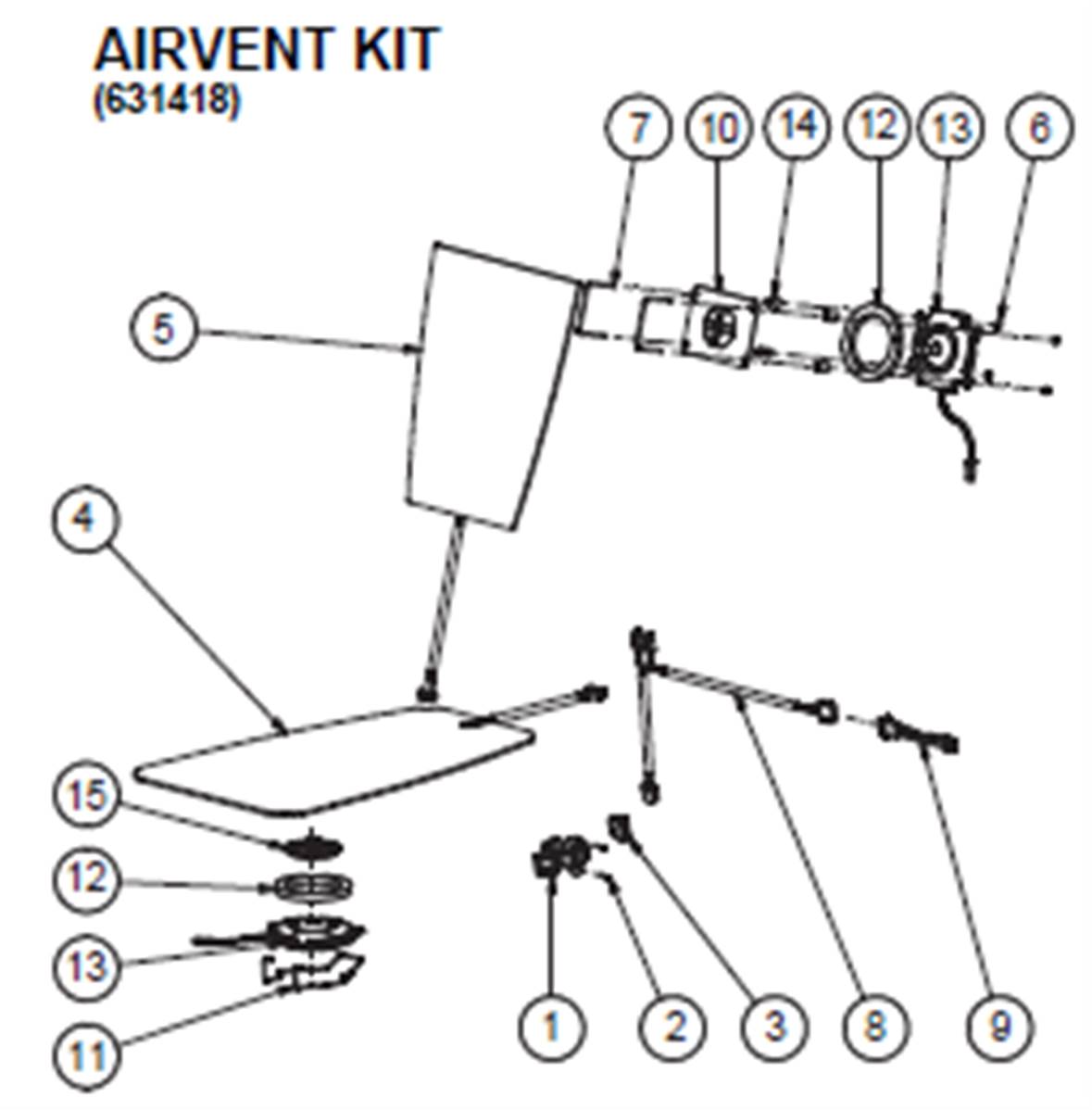 AIRVENT KIT
(631418)

7
10
14
12
13
6
5
4
15
12
13
11
1
2
3
8
9