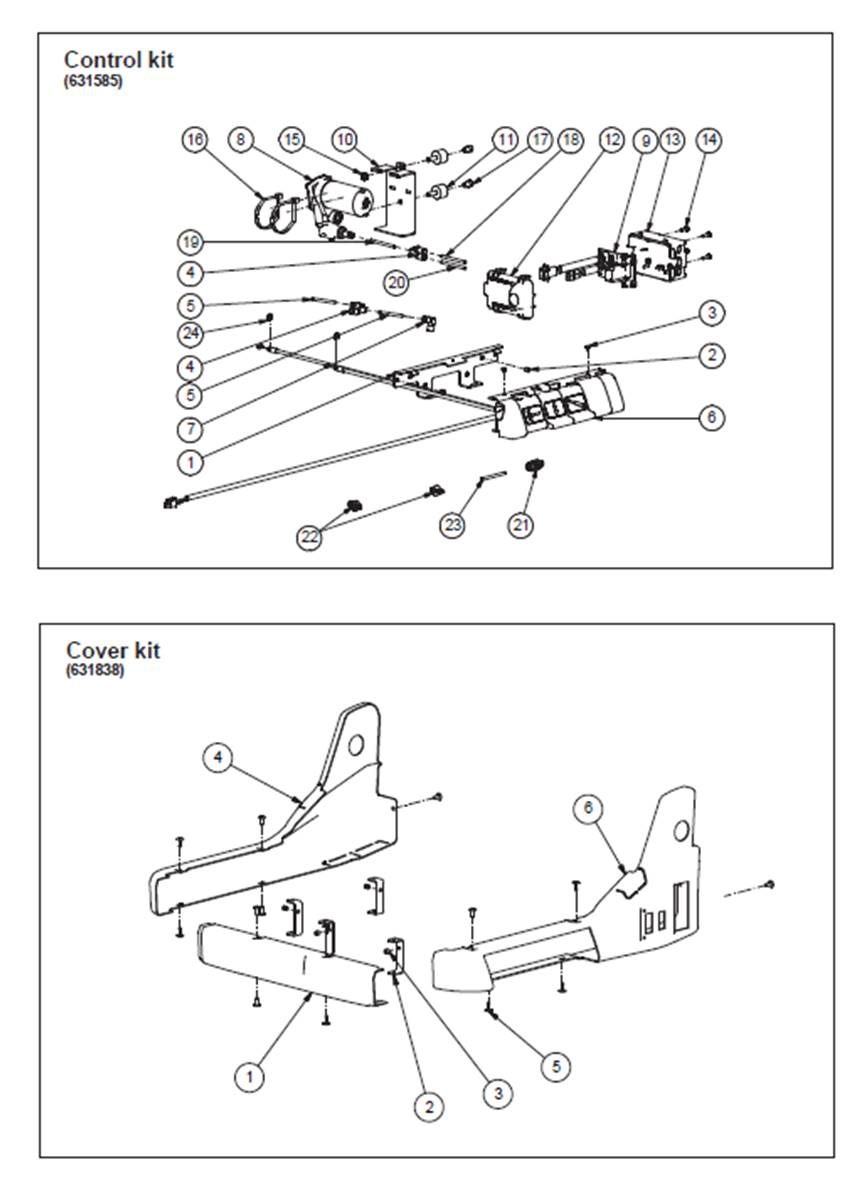 Control kit
(631585)

16 8 15 10 11 17 18 12 9 13 14

19
4
20
5
24
4
5
7
1
3
2
6
22
23
21

Cover kit
(631838)

4
6
1
2
3
5