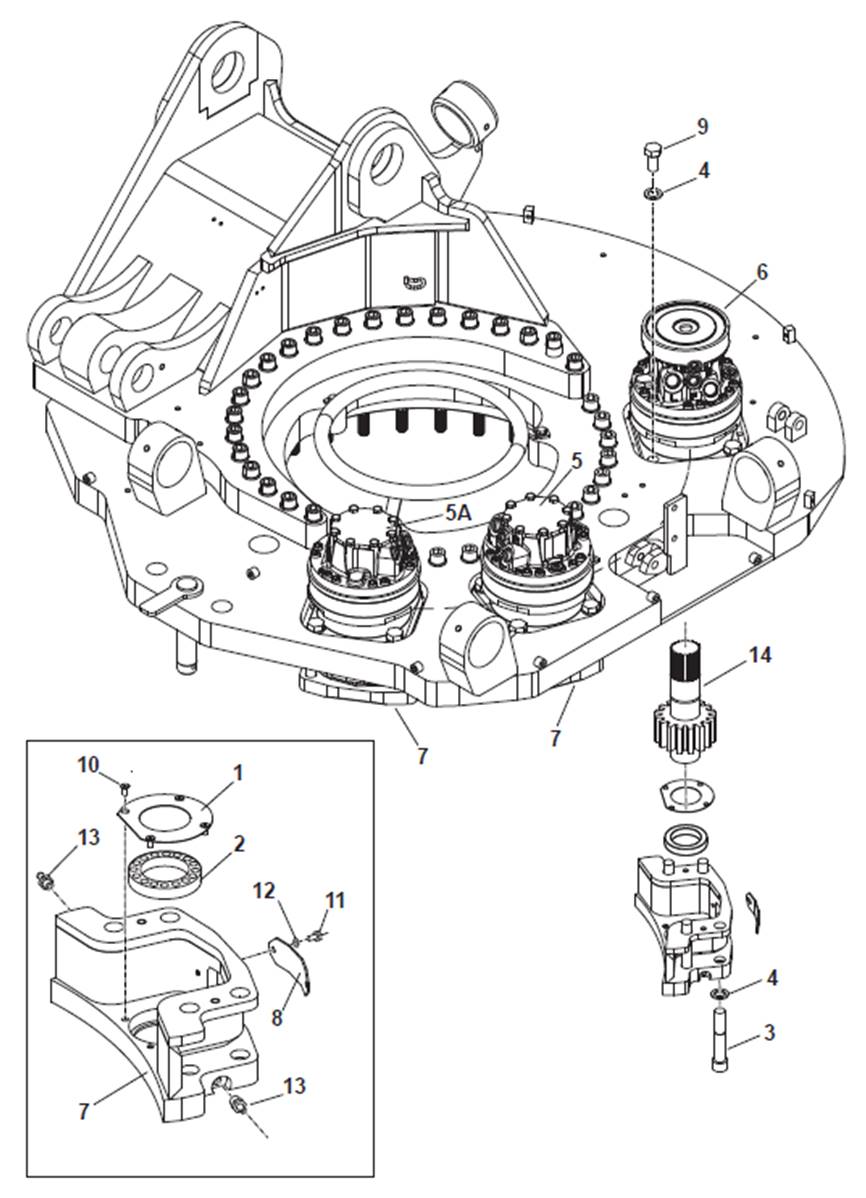 9
4
6
5
5A
14
7
7
10
1
13
2
12
11
8
4
3
7
13