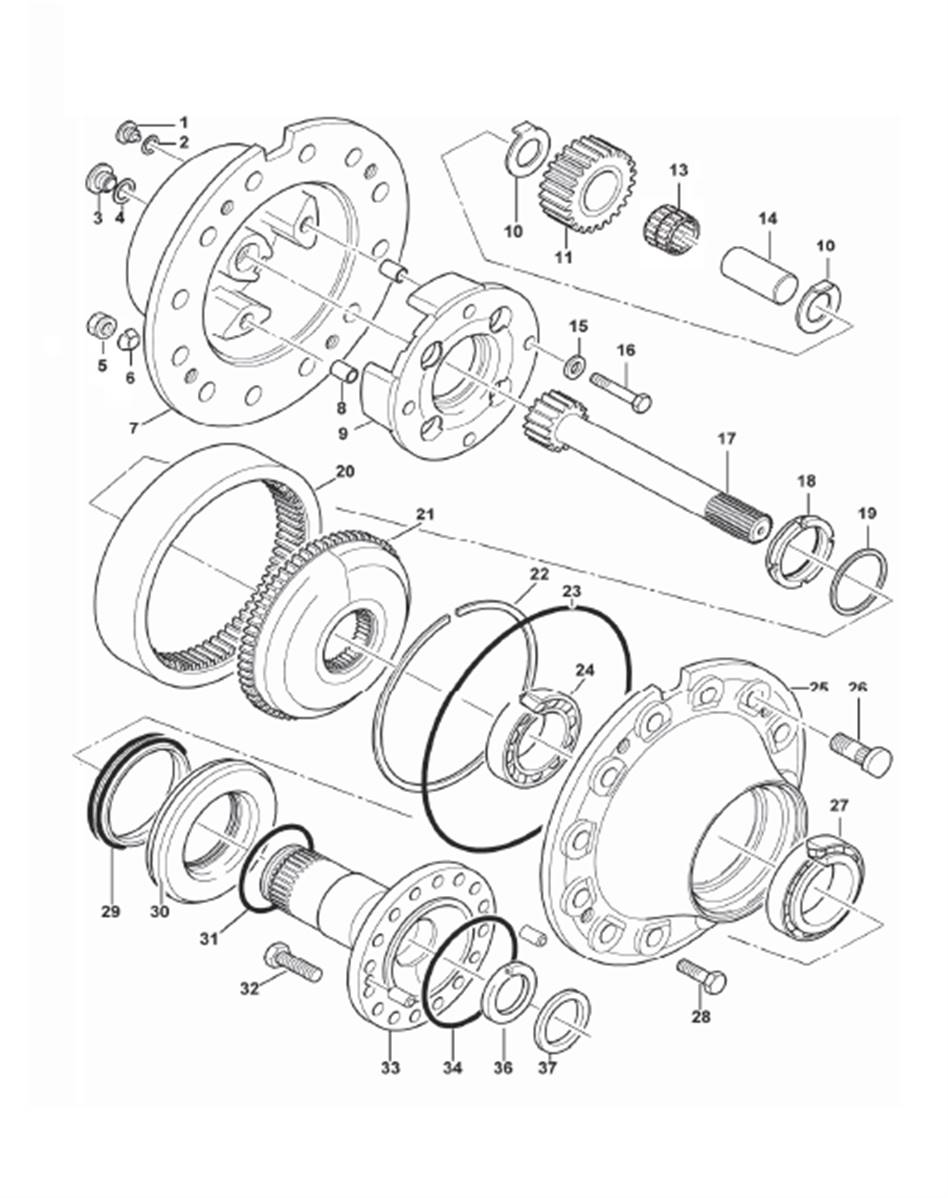 1
2
3
4
5
6
7
8
9
10
11
13
14
10
15
16
17
18
19
20
21
22
23
24
25
26
27
28
29
30
31
32
33
34
36
37