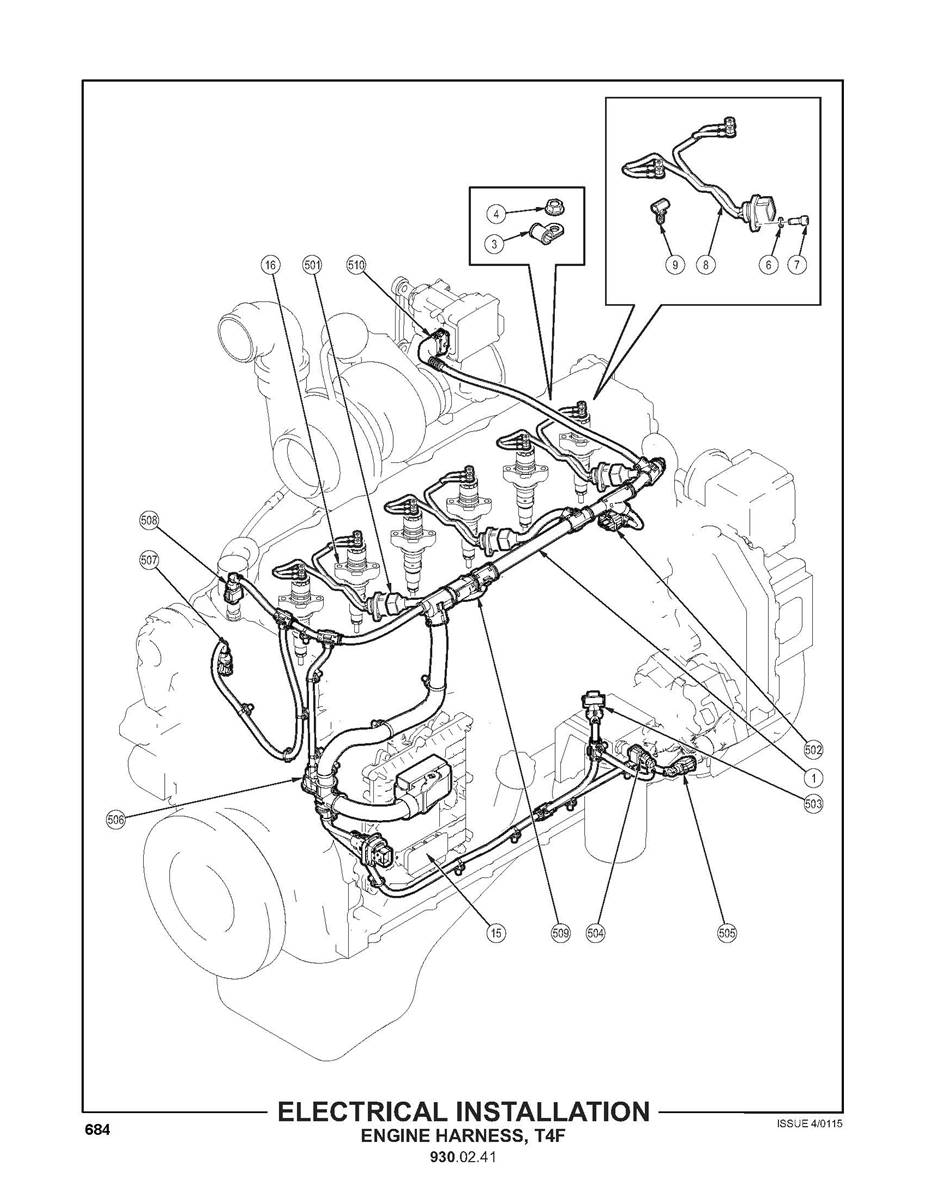 4
3
9
8
6
7
16
501
510
508
507
502
1
503
506
15
509
504
505

684
ELECTRICAL INSTALLATION
ENGINE HARNESS, T4F
930.02.41
ISSUE 4/0115