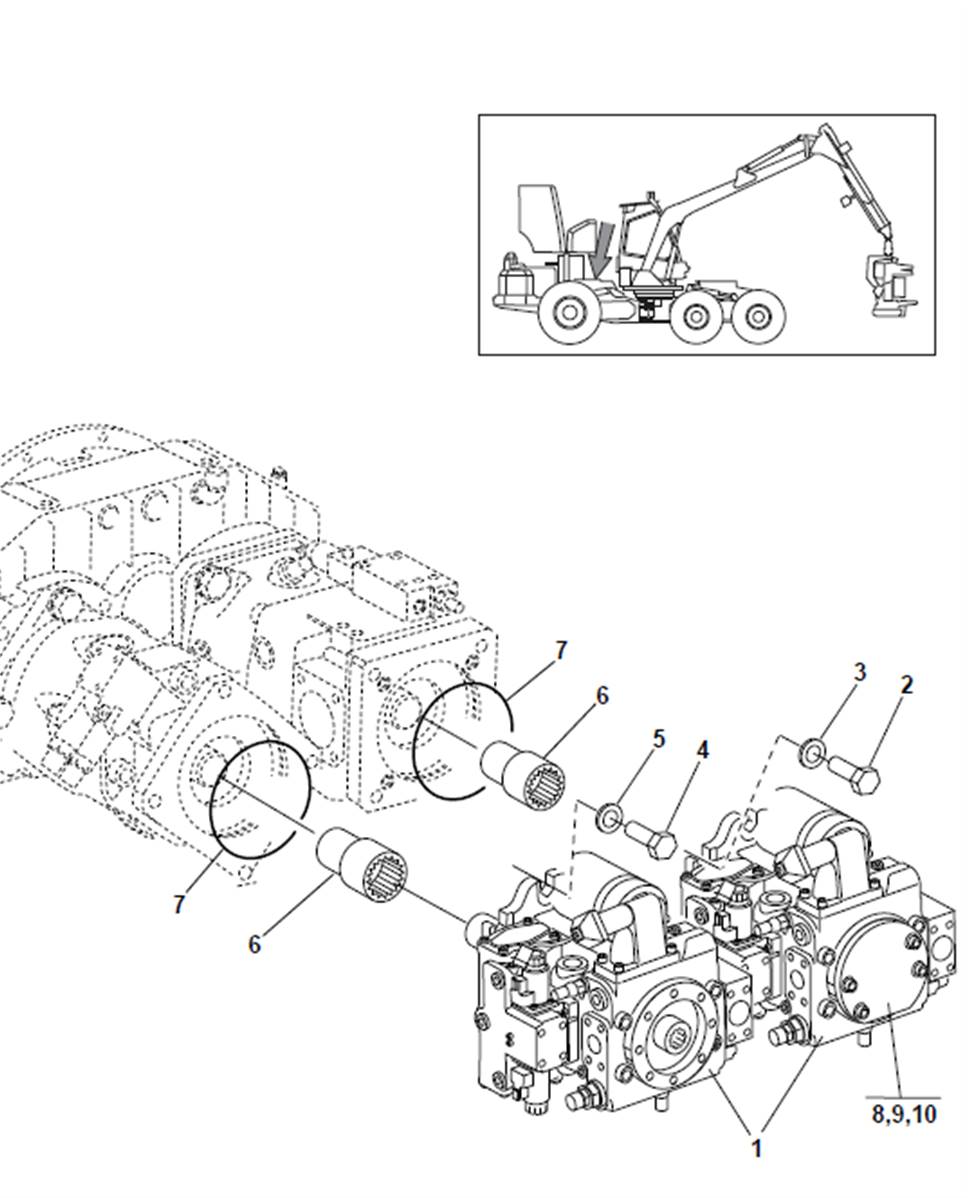 7
6
3
2
5
4
7
6
8,9,10
1