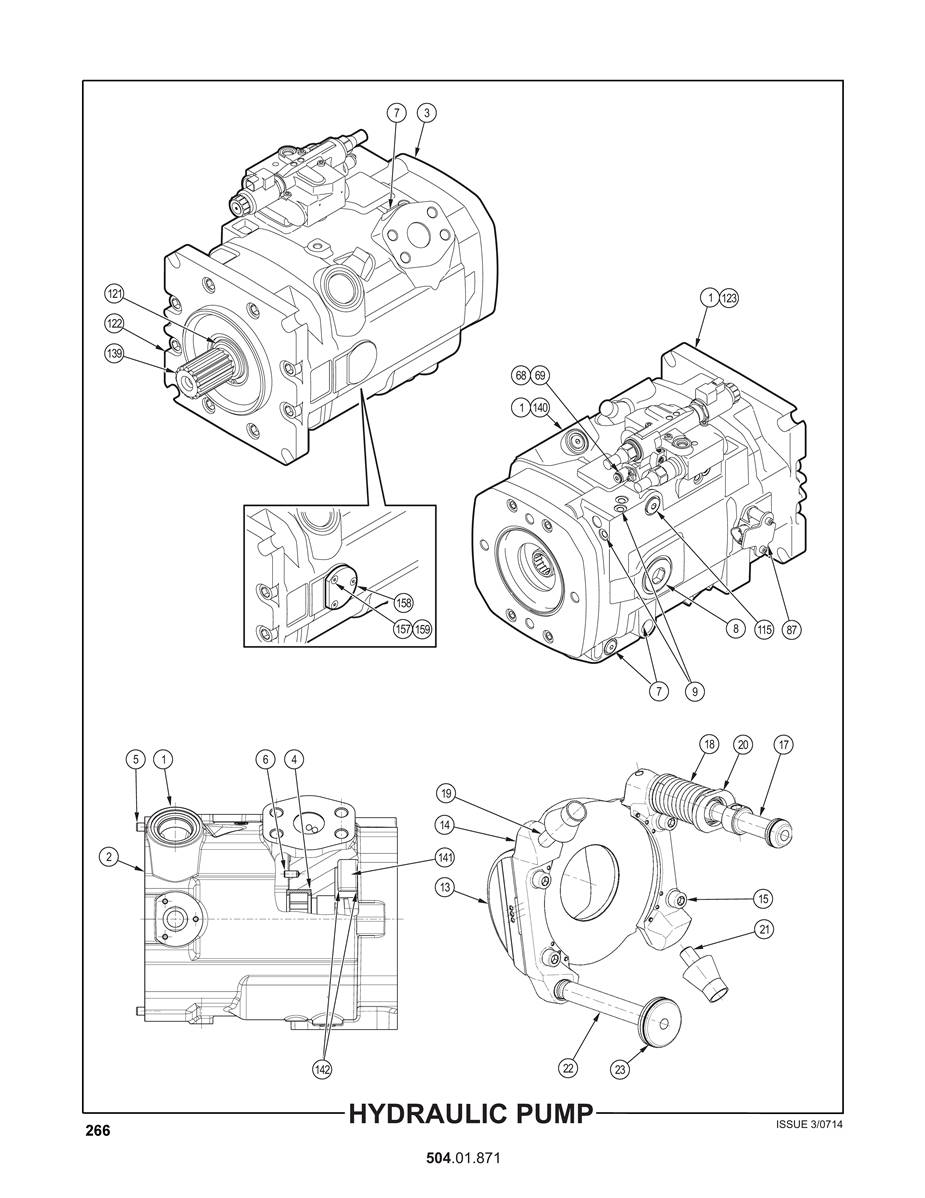 7 3
121
122
139
1 123
68 69
1 140
158
157 159
8 115 87
7 9
5 1 6 4
2
141
142
18 20 17
19
14
13
15
21
22 23

266

HYDRAULIC PUMP

ISSUE 3/0714

504.01.871