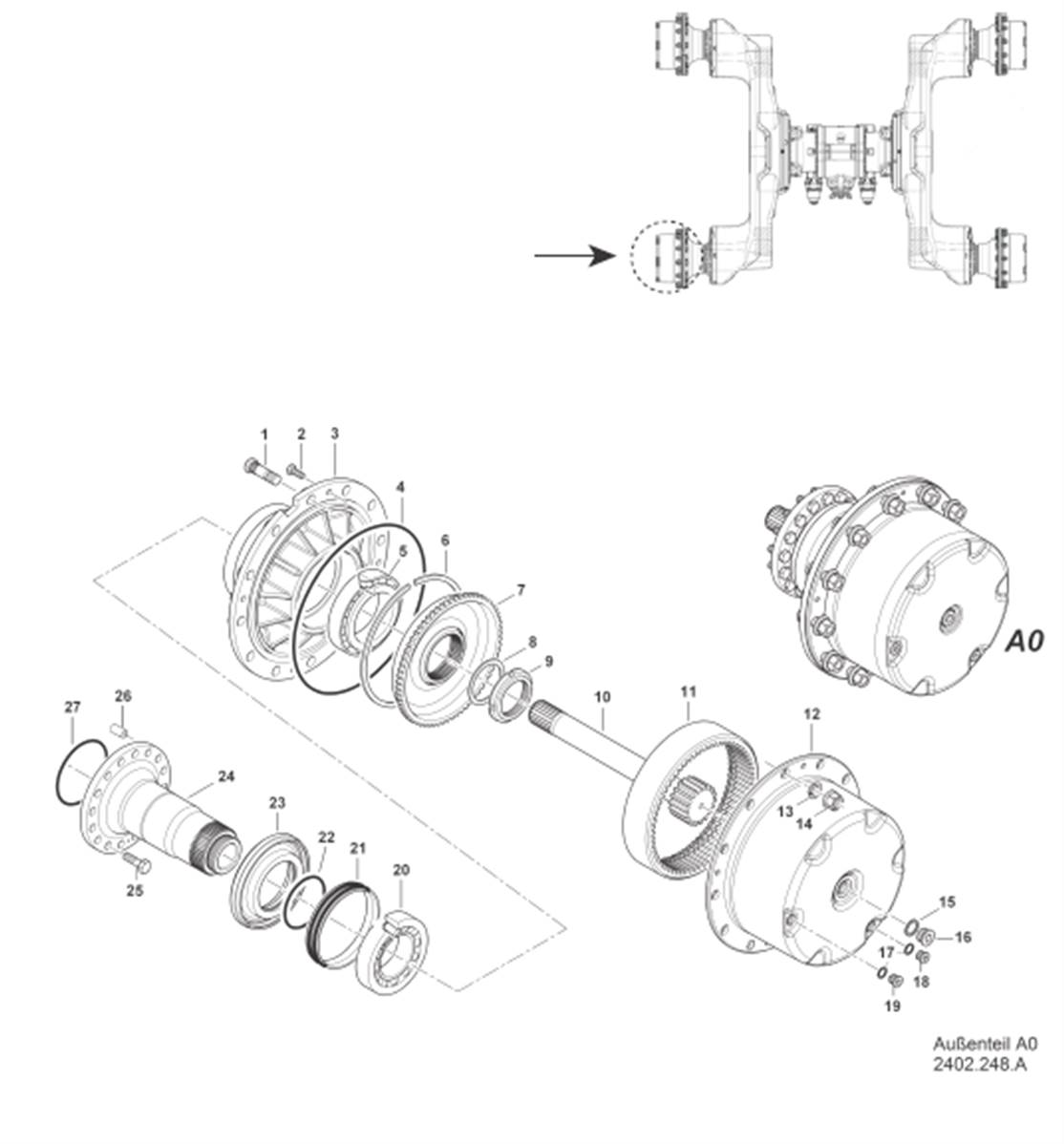 1
2
3
4
5
6
7
8
9
10
11
12
13
14
15
16
17
18
19
20
21
22
23
24
25
26
27
A0

Außenteil A0
2402.248.A